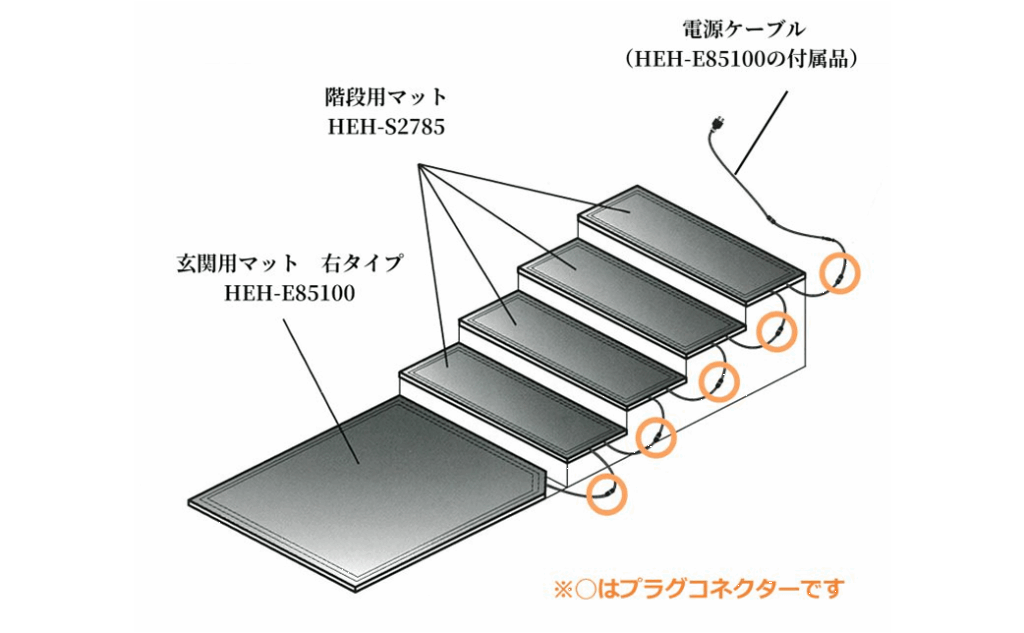 電源ケーブル
(HEH-E85100の付属品)

階段用マット
HEH-S2785

玄関用マット　右タイプ
HEH-E85100

※○はプラグコネクターです