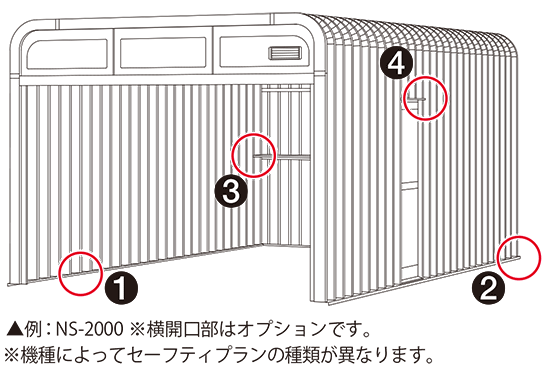 4

3

1

2

▲例：NS-2000 ※横開口部はオプションです。
※機種によってセーフティプランの種類が異なります。